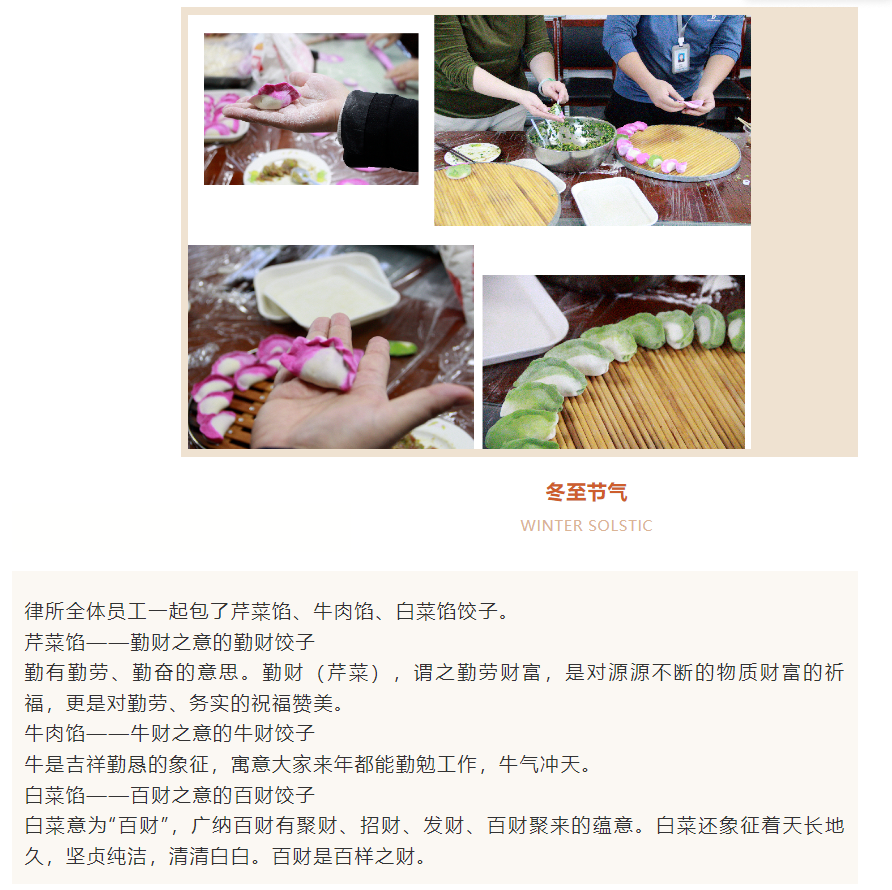 冬至节气

WINTER SOLSTIC

律所全体员工一起包了芹菜馅、牛肉馅、白菜馅饺子。
芹菜馅——勤财之意的勤财饺子
勤有勤劳、勤奋的意思。勤财（芹菜），谓之勤劳财富，是对源源不断的物质财富的祈福，更是对勤劳、务实的祝福赞美。
牛肉馅——牛财之意的牛财饺子
牛是吉祥勤恳的象征，寓意大家来年都能勤勉工作，牛气冲天。
白菜馅——百财之意的百财饺子
白菜意为“百财”，广纳百财有聚财、招财、发财、百财聚来的蕴意。白菜还象征着天长地久，坚贞纯洁，清清白白。百财是百样之财。